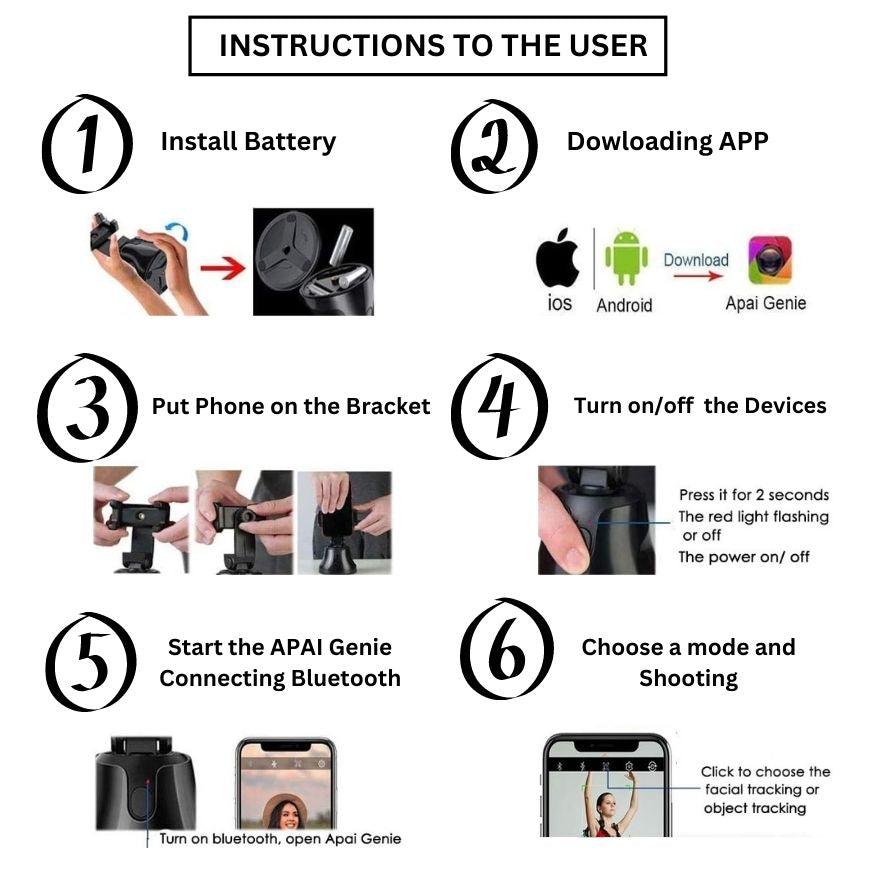 INSTRUCTIONS TO THE USER

1 Install Battery

2 Dowloading APP

iOS Android Download Apai Genie

3 Put Phone on the Bracket

4 Turn on/off the Devices

Press it for 2 seconds
The red light flashing or off
The power on/ off

5 Start the APAI Genie Connecting Bluetooth

Turn on bluetooth, open Apai Genie

6 Choose a mode and Shooting

Click to choose the facial tracking or object tracking